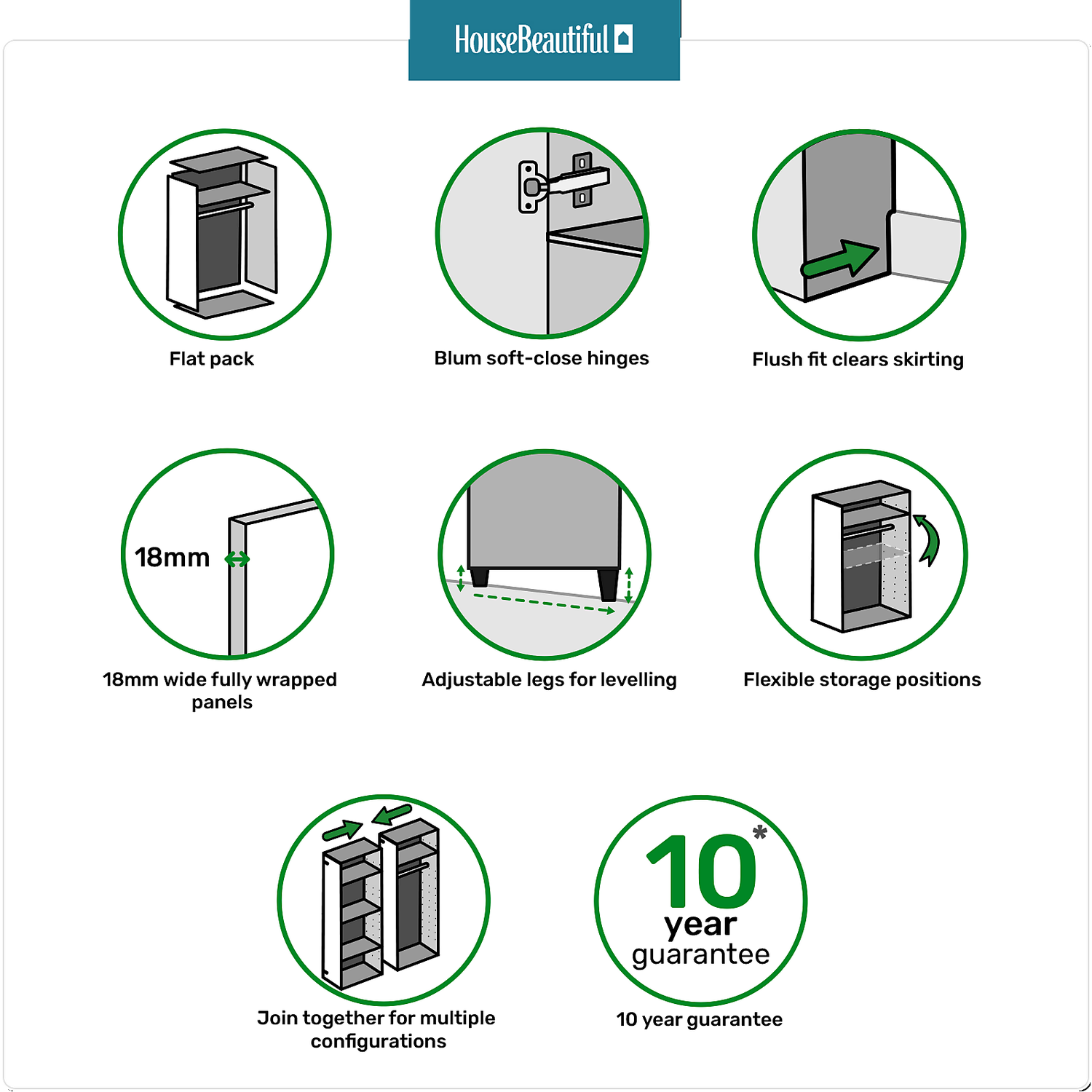 HouseBeautiful

Flat pack

Blum soft-close hinges

Flush fit clears skirting

18mm

18mm wide fully wrapped panels

Adjustable legs for levelling

Flexible storage positions

Join together for multiple configurations

10* year guarantee

10 year guarantee